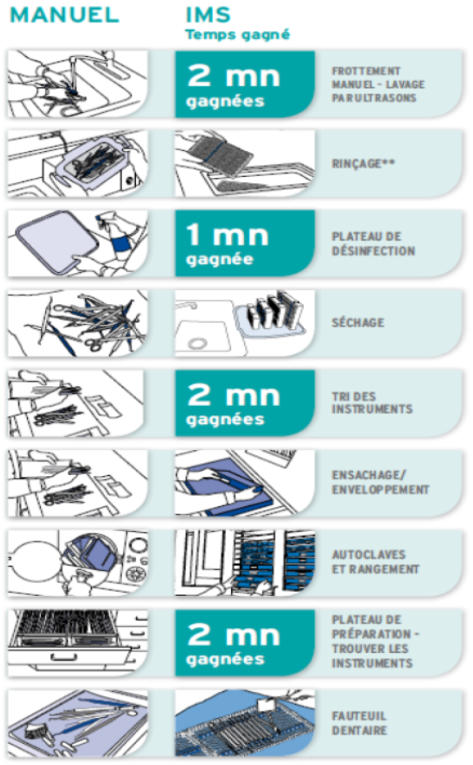 MANUEL

IMS
Temps gagné

2 mn gagnées

FROTTEMENT MANUEL - LAVAGE PAR ULTRASONS

RINÇAGE**

1 mn gagnée

PLATEAU DE DÉSINFECTION

SÉCHAGE

2 mn gagnées

TRI DES INSTRUMENTS

ENSACHAGE/ ENVELOPPEMENT

AUTOCLAVES ET RANGEMENT

2 mn gagnées

PLATEAU DE PRÉPARATION - TROUVER LES INSTRUMENTS

FAUTEUIL DENTAIRE